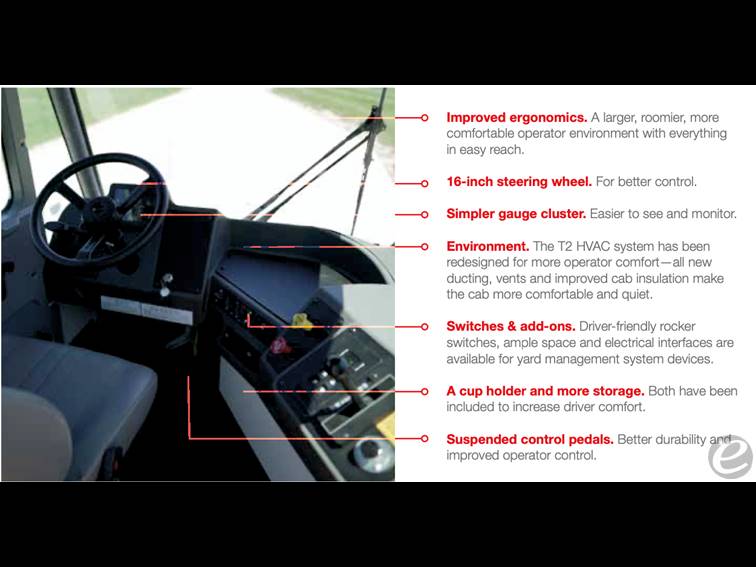 **Improved ergonomics.** A larger, roomier, more comfortable operator environment with everything in easy reach.

**16-inch steering wheel.** For better control.

**Simpler gauge cluster.** Easier to see and monitor.

**Environment.** The T2 HVAC system has been redesigned for more operator comfort—all new ducting, vents and improved cab insulation make the cab more comfortable and quiet.

**Switches & add-ons.** Driver-friendly rocker switches, ample space and electrical interfaces are available for yard management system devices.

**A cup holder and more storage.** Both have been included to increase driver comfort.

**Suspended control pedals.** Better durability and improved operator control.

e