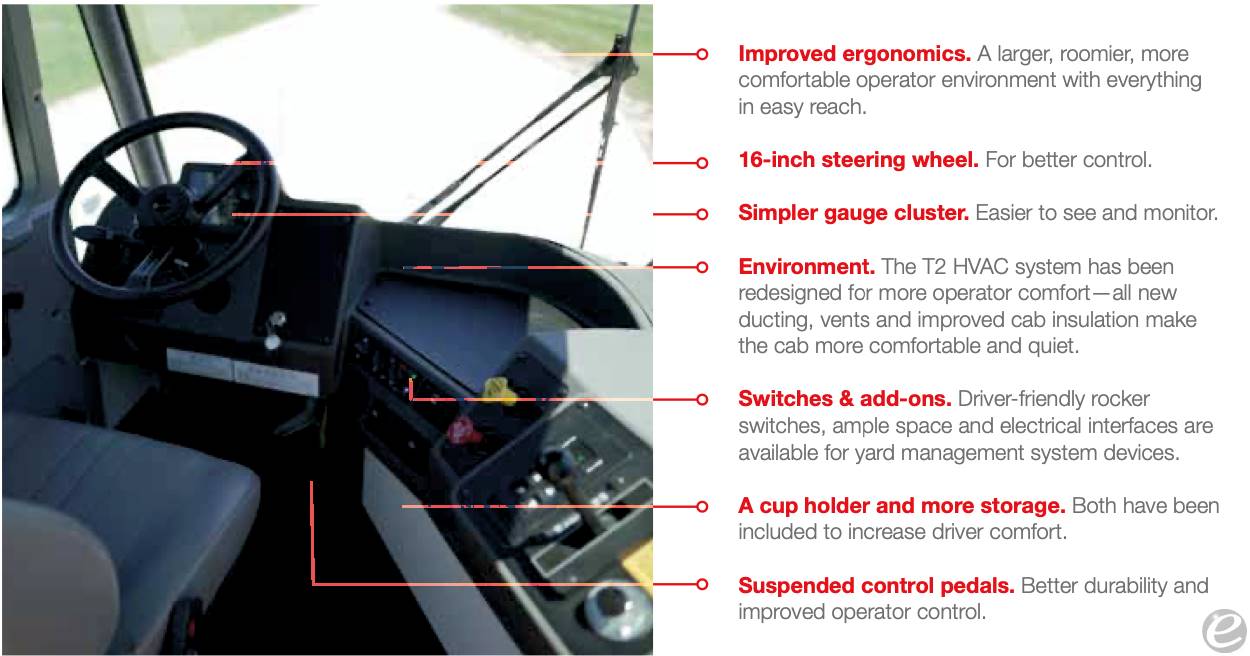 **Improved ergonomics.** A larger, roomier, more comfortable operator environment with everything in easy reach.

**16-inch steering wheel.** For better control.

**Simpler gauge cluster.** Easier to see and monitor.

**Environment.** The T2 HVAC system has been redesigned for more operator comfort—all new ducting, vents and improved cab insulation make the cab more comfortable and quiet.

**Switches & add-ons.** Driver-friendly rocker switches, ample space and electrical interfaces are available for yard management system devices.

**A cup holder and more storage.** Both have been included to increase driver comfort.

**Suspended control pedals.** Better durability and improved operator control.